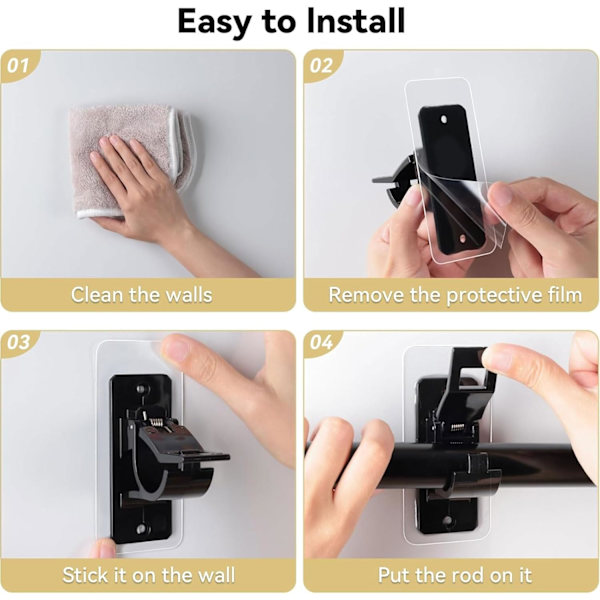 Easy to Install

01

Clean the walls

02

Remove the protective film

03

Stick it on the wall

04

Put the rod on it