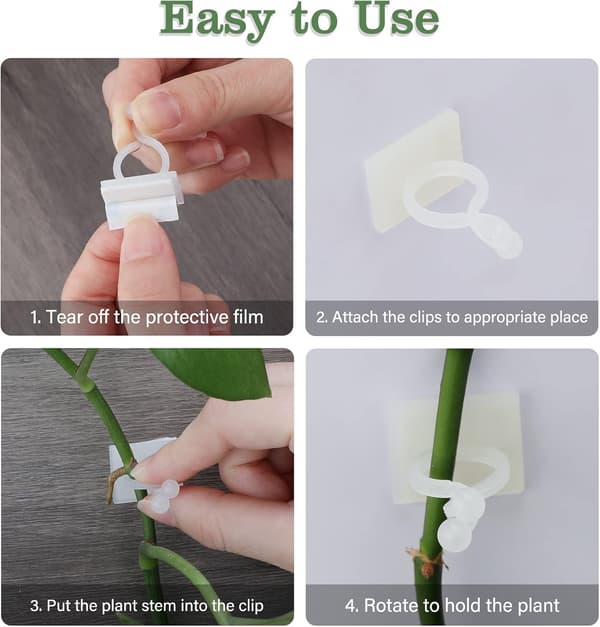 Easy to Use

1. Tear off the protective film

2. Attach the clips to appropriate place

3. Put the plant stem into the clip

4. Rotate to hold the plant