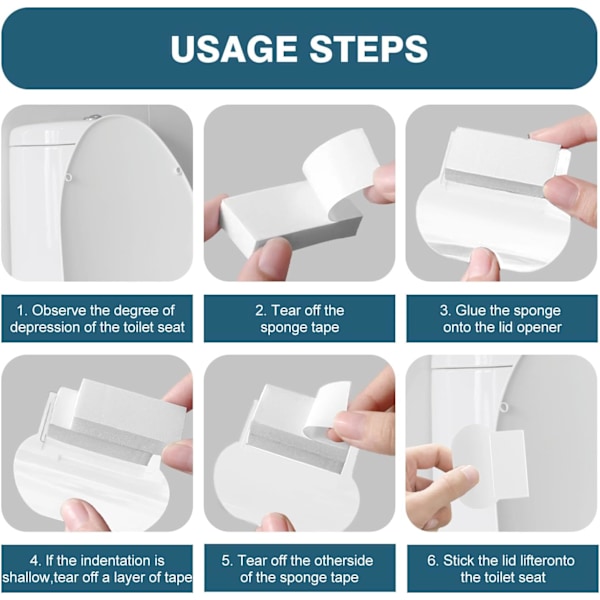 USAGE STEPS

1. Observe the degree of depression of the toilet seat

2. Tear off the sponge tape

3. Glue the sponge onto the lid opener

4. If the indentation is shallow,tear off a layer of tape

5. Tear off the otherside of the sponge tape

6. Stick the lid lifteronto the toilet seat