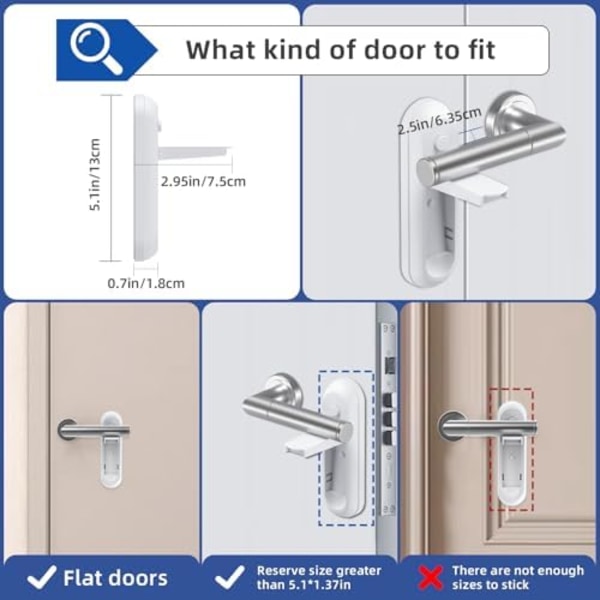 What kind of door to fit

5.1in/13cm

2.95in/7.5cm

0.7in/1.8cm

2.5in/6.35cm

Flat doors

Reserve size greater than 5.1*1.37in

There are not enough sizes to stick