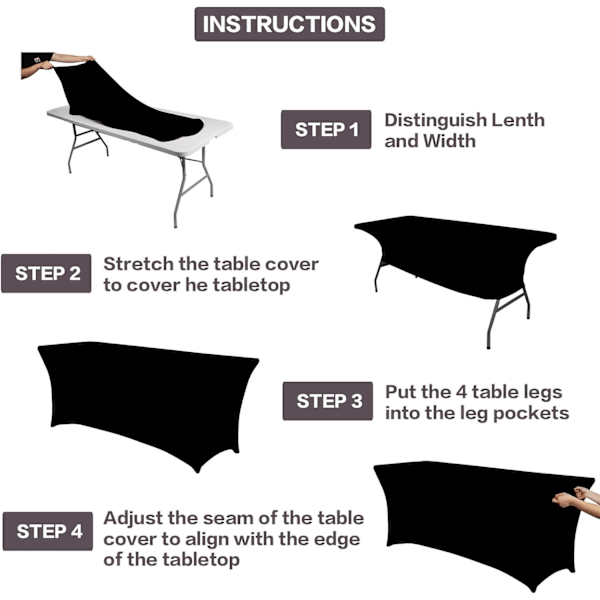 INSTRUCTIONS

STEP 1
Distinguish Lenth and Width

STEP 2
Stretch the table cover to cover he tabletop

STEP 3
Put the 4 table legs into the leg pockets

STEP 4
Adjust the seam of the table cover to align with the edge of the tabletop