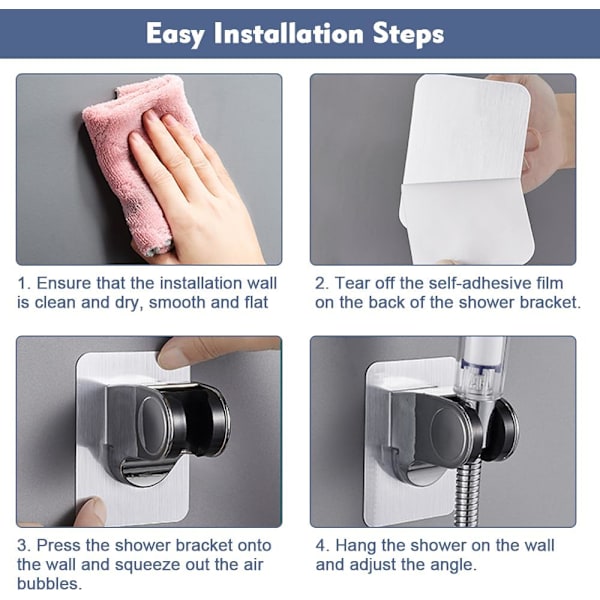 Easy Installation Steps

1. Ensure that the installation wall is clean and dry, smooth and flat

2. Tear off the self-adhesive film on the back of the shower bracket.

3. Press the shower bracket onto the wall and squeeze out the air bubbles.

4. Hang the shower on the wall and adjust the angle.