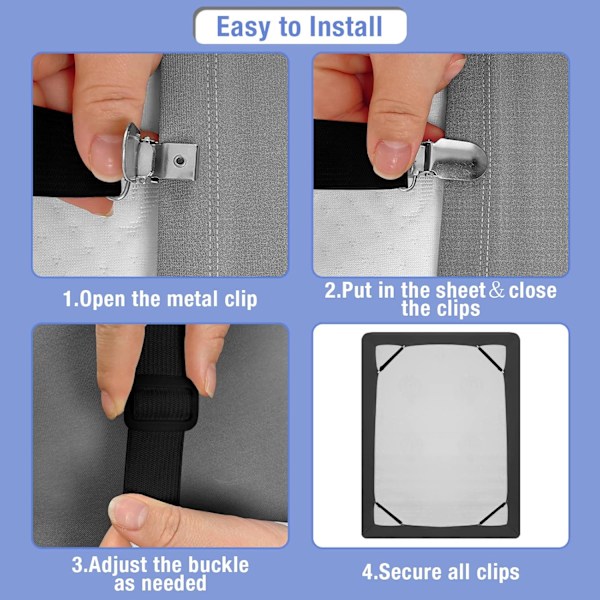 Easy to Install

1.Open the metal clip

2.Put in the sheet & close the clips

3.Adjust the buckle as needed

4.Secure all clips