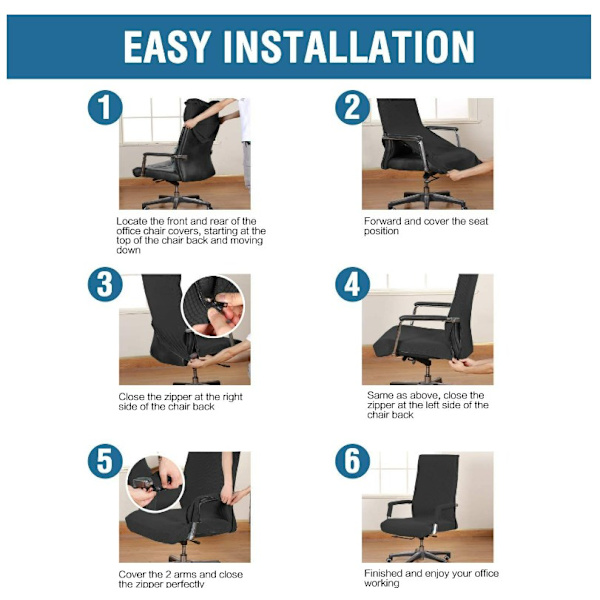 EASY INSTALLATION

1

Locate the front and rear of the office chair covers, starting at the top of the chair back and moving down

2

Forward and cover the seat position

3

Close the zipper at the right side of the chair back

4

Same as above, close the zipper at the left side of the chair back

5

Cover the 2 arms and close the zipper perfectly

6

Finished and enjoy your office working