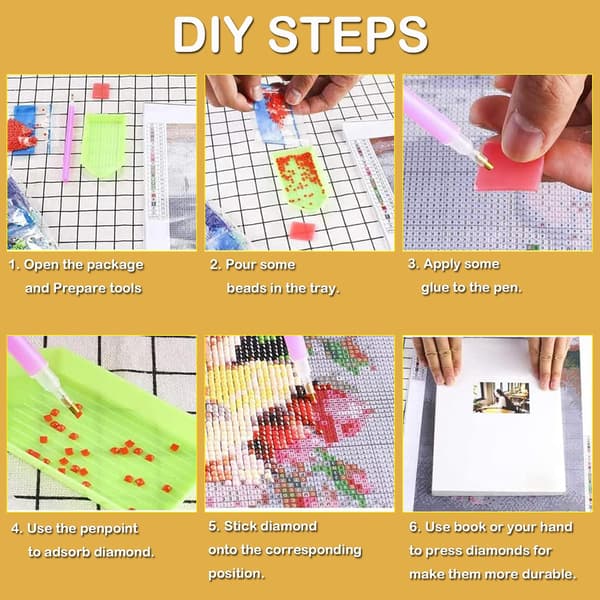 DIY STEPS

1. Open the package and Prepare tools

2. Pour some beads in the tray.

3. Apply some glue to the pen.

4. Use the penpoint to adsorb diamond.

5. Stick diamond onto the corresponding position.

6. Use book or your hand to press diamonds for make them more durable.