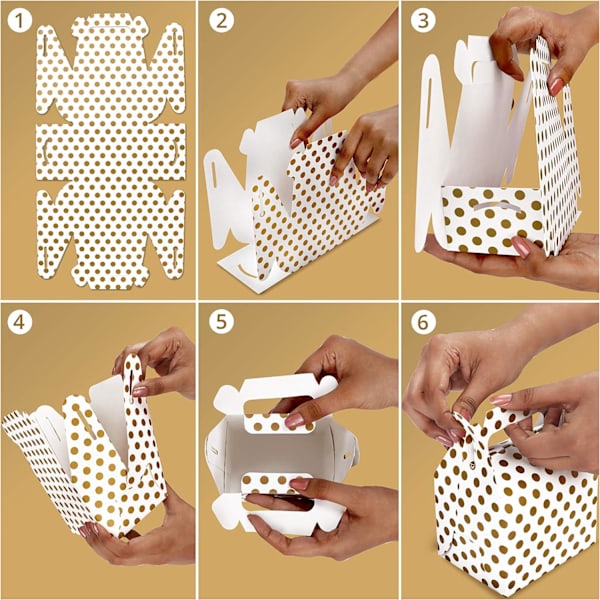 1
2
3
4
5
6