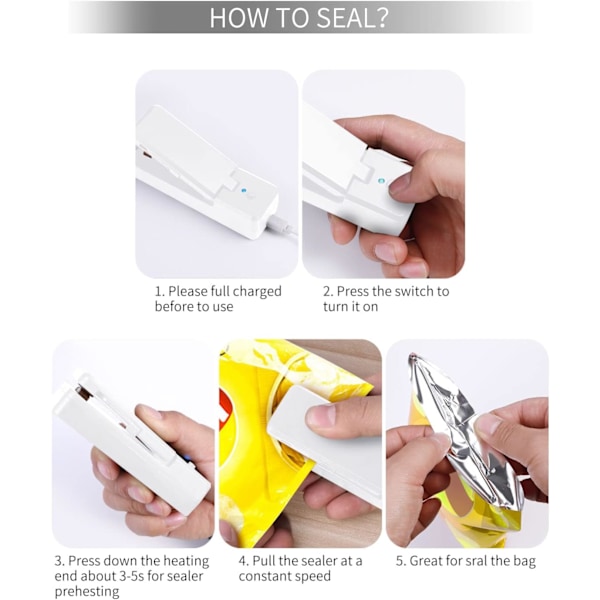 HOW TO SEAL?

1. Please full charged before to use

2. Press the switch to turn it on

3. Press down the heating end about 3-5s for sealer prehesting

4. Pull the sealer at a constant speed

5. Great for sral the bag