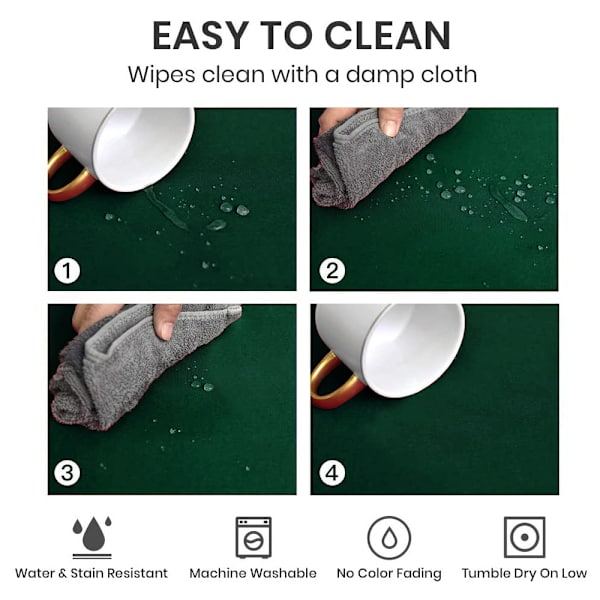 EASY TO CLEAN
Wipes clean with a damp cloth

1

2

3

4

Water & Stain Resistant

Machine Washable

No Color Fading

Tumble Dry On Low