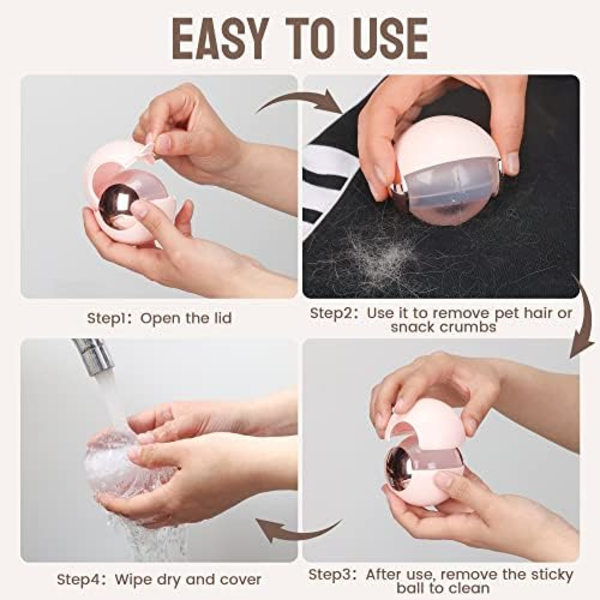 EASY TO USE

Step1: Open the lid

Step2: Use it to remove pet hair or snack crumbs

Step4: Wipe dry and cover

Step3: After use, remove the sticky ball to clean