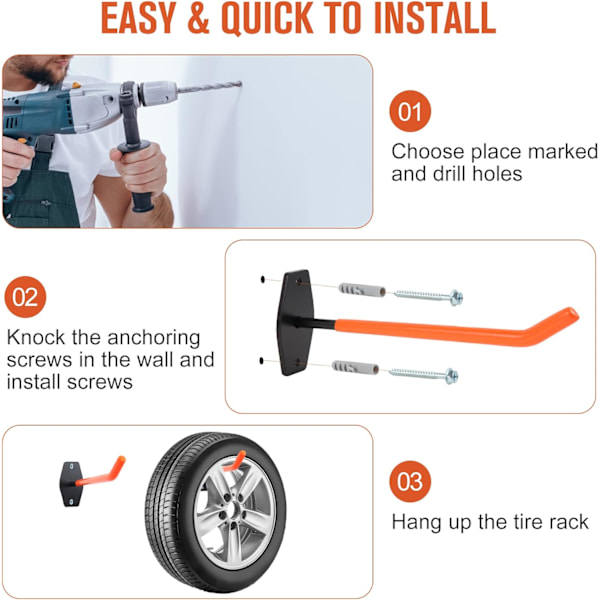 EASY & QUICK TO INSTALL

01

Choose place marked and drill holes

02

Knock the anchoring screws in the wall and install screws

03

Hang up the tire rack