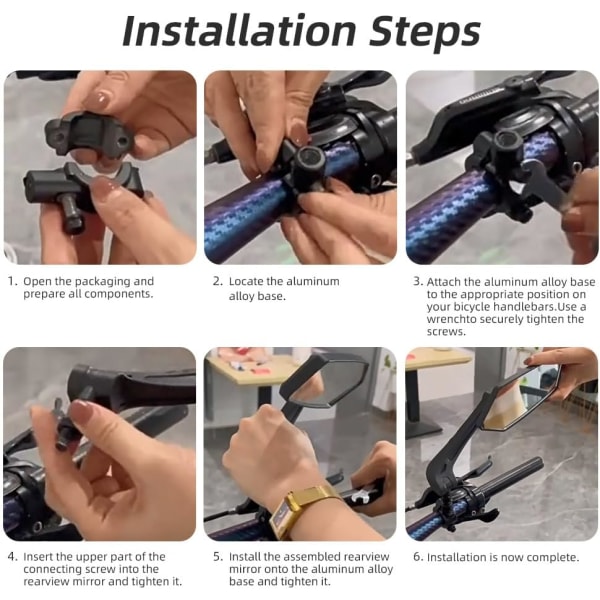 Installation Steps

1. Open the packaging and prepare all components.

2. Locate the aluminum alloy base.

3. Attach the aluminum alloy base to the appropriate position on your bicycle handlebars.Use a wrenchto securely tighten the screws.

4. Insert the upper part of the connecting screw into the rearview mirror and tighten it.

5. Install the assembled rearview mirror onto the aluminum alloy base and tighten it.

6. Installation is now complete.