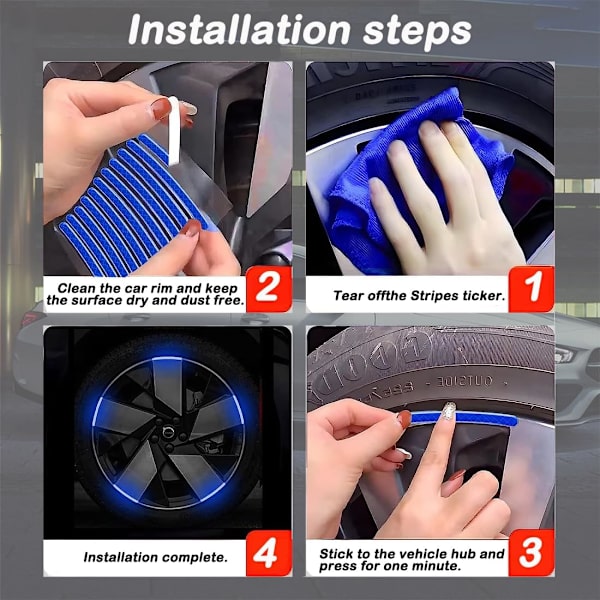 Installation steps

Clean the car rim and keep the surface dry and dust free.

2

Tear offthe Stripes ticker.

1

Installation complete.

4

Stick to the vehicle hub and press for one minute.

3