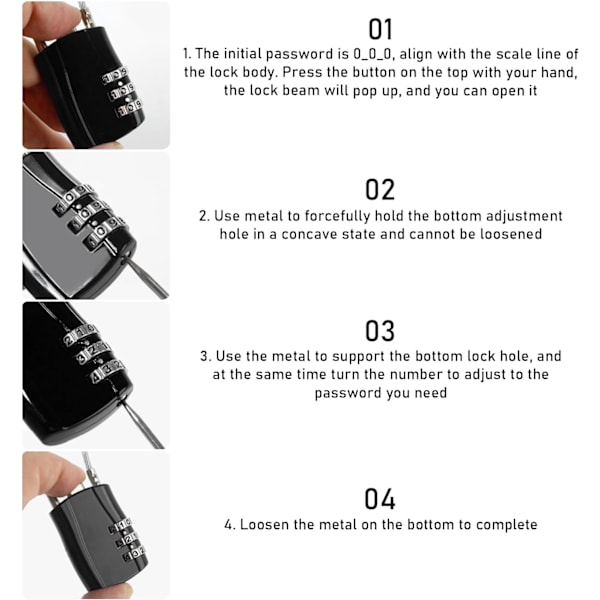 01
1. The initial password is 0_0_0, align with the scale line of the lock body. Press the button on the top with your hand, the lock beam will pop up, and you can open it

02
2. Use metal to forcefully hold the bottom adjustment hole in a concave state and cannot be loosened

03
3. Use the metal to support the bottom lock hole, and at the same time turn the number to adjust to the password you need

04
4. Loosen the metal on the bottom to complete