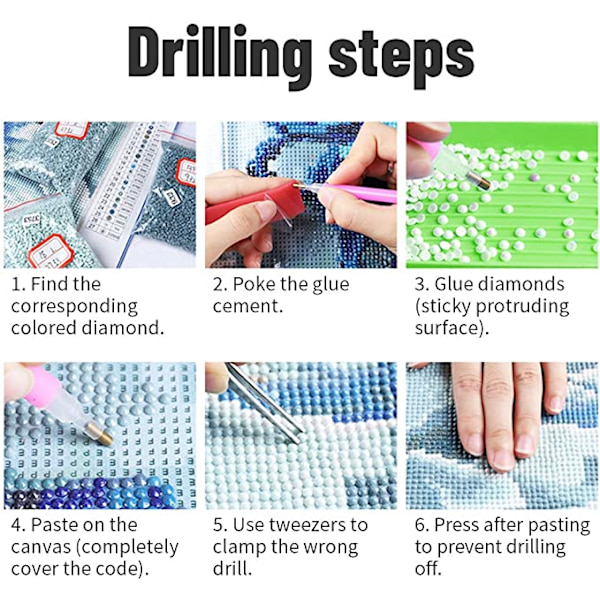 Drilling steps

1. Find the corresponding colored diamond.

2. Poke the glue cement.

3. Glue diamonds (sticky protruding surface).

4. Paste on the canvas (completely cover the code).

5. Use tweezers to clamp the wrong drill.

6. Press after pasting to prevent drilling off.