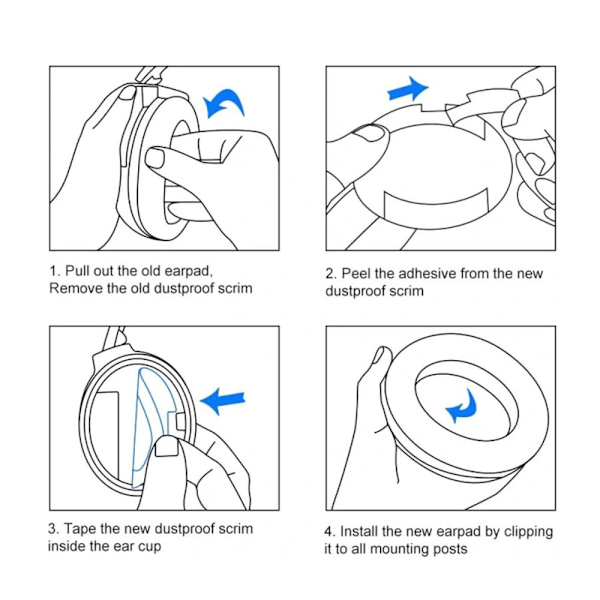 1. Pull out the old earpad,
Remove the old dustproof scrim

2. Peel the adhesive from the new dustproof scrim

3. Tape the new dustproof scrim inside the ear cup

4. Install the new earpad by clipping it to all mounting posts