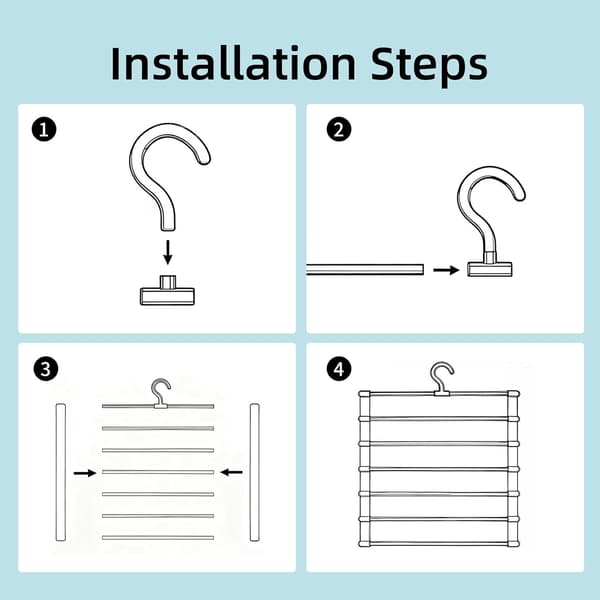 Installation Steps

1

2

3

4