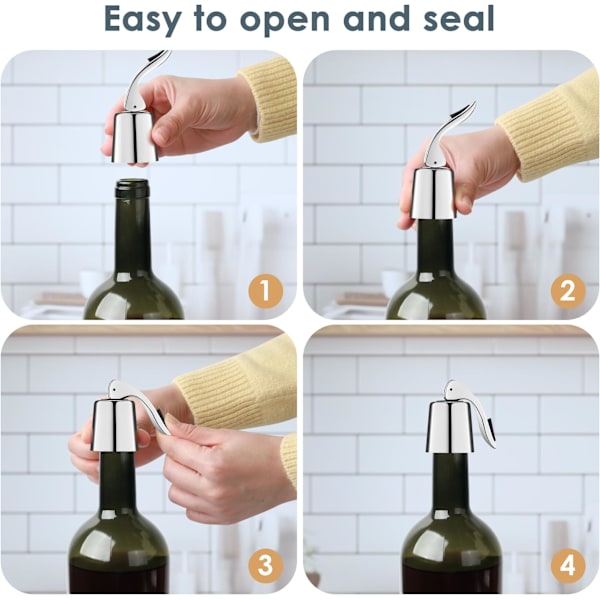 Easy to open and seal

1

2

3

4