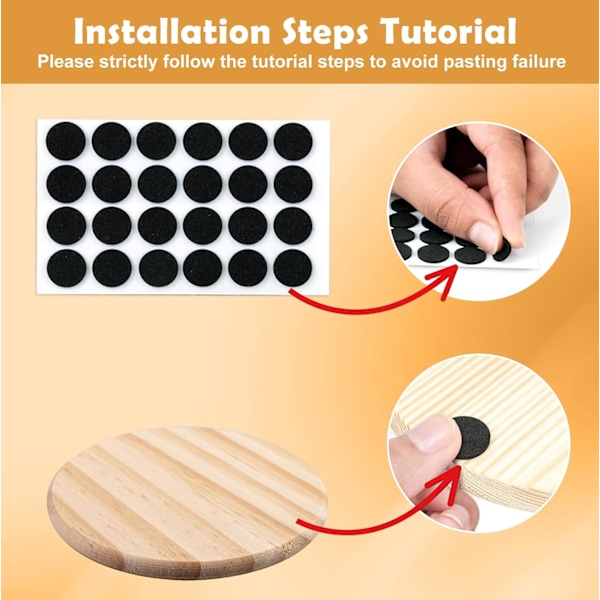 Installation Steps Tutorial
Please strictly follow the tutorial steps to avoid pasting failure