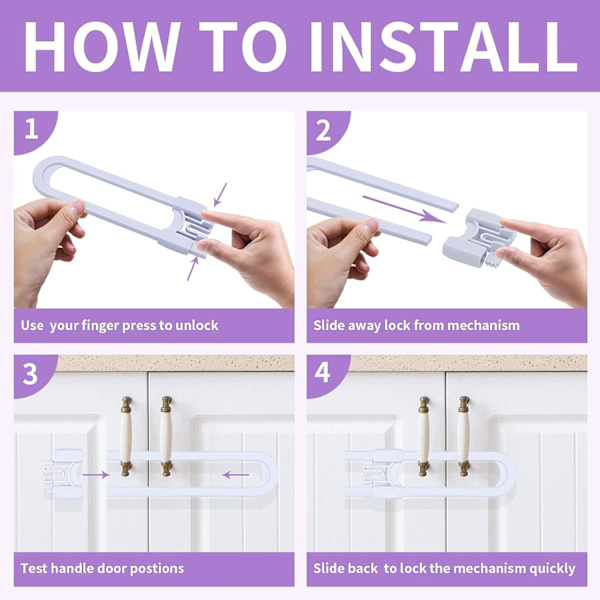 HOW TO INSTALL

1

Use your finger press to unlock

2

Slide away lock from mechanism

3

Test handle door postions

4

Slide back to lock the mechanism quickly