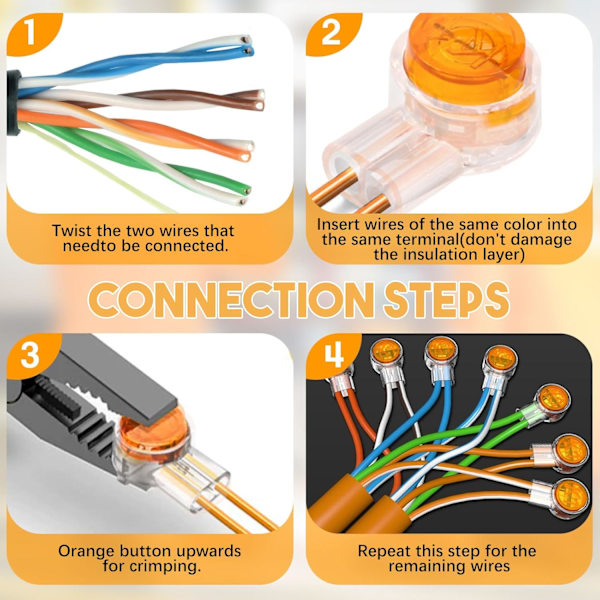 1

Twist the two wires that needto be connected.

2

Insert wires of the same color into the same terminal(don't damage the insulation layer)

CONNECTION STEPS

3

Orange button upwards for crimping.

4

Repeat this step for the remaining wires