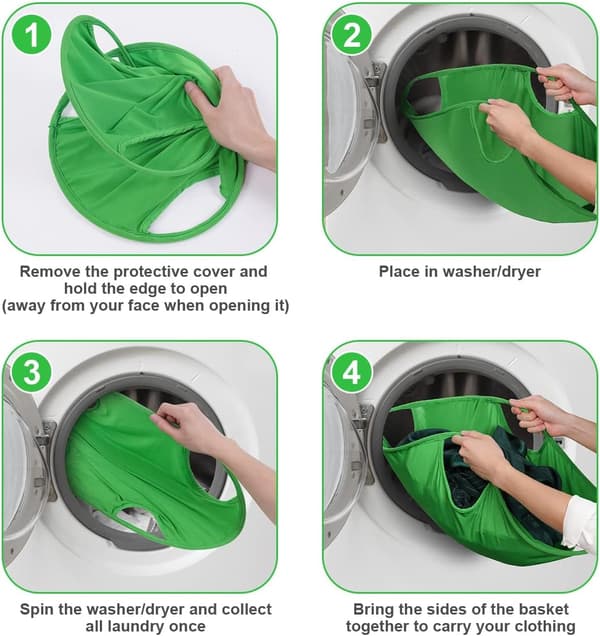 1

Remove the protective cover and hold the edge to open (away from your face when opening it)

2

Place in washer/dryer

3

Spin the washer/dryer and collect all laundry once

4

Bring the sides of the basket together to carry your clothing