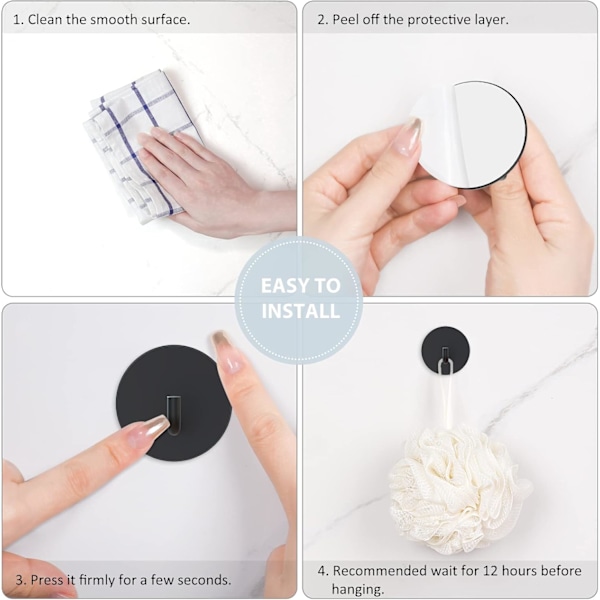 1. Clean the smooth surface.

2. Peel off the protective layer.

EASY TO INSTALL

3. Press it firmly for a few seconds.

4. Recommended wait for 12 hours before hanging.