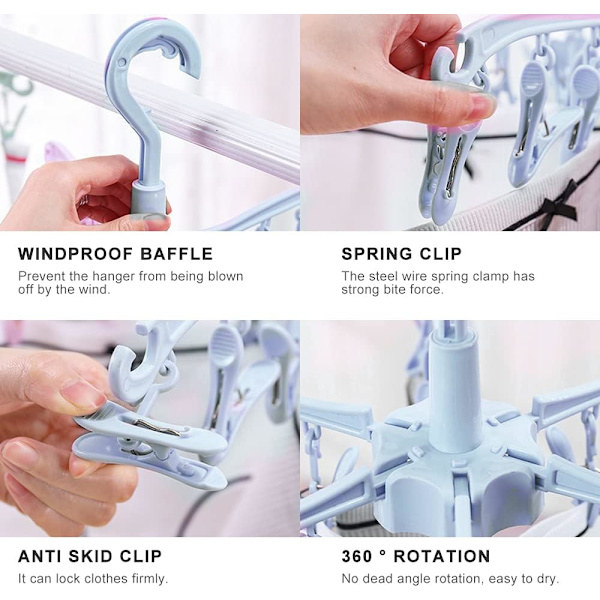 WINDPROOF BAFFLE
Prevent the hanger from being blown off by the wind.

SPRING CLIP
The steel wire spring clamp has strong bite force.

ANTI SKID CLIP
It can lock clothes firmly.

360 ° ROTATION
No dead angle rotation, easy to dry.