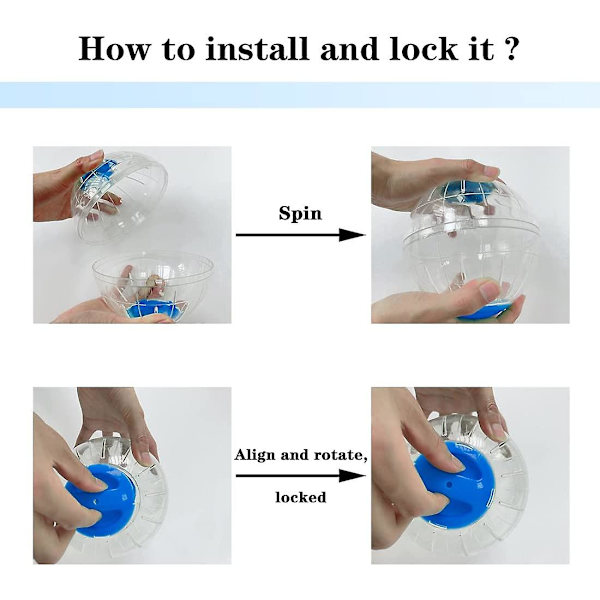 How to install and lock it ?

Spin

Align and rotate,

locked