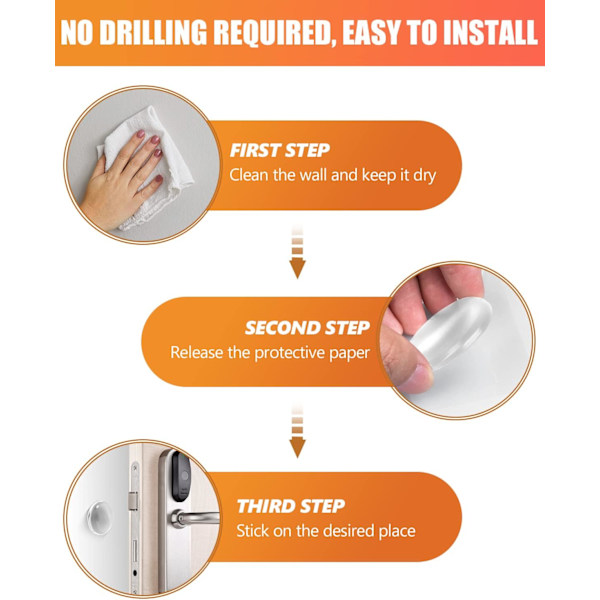 NO DRILLING REQUIRED, EASY TO INSTALL

FIRST STEP
Clean the wall and keep it dry

SECOND STEP
Release the protective paper

THIRD STEP
Stick on the desired place