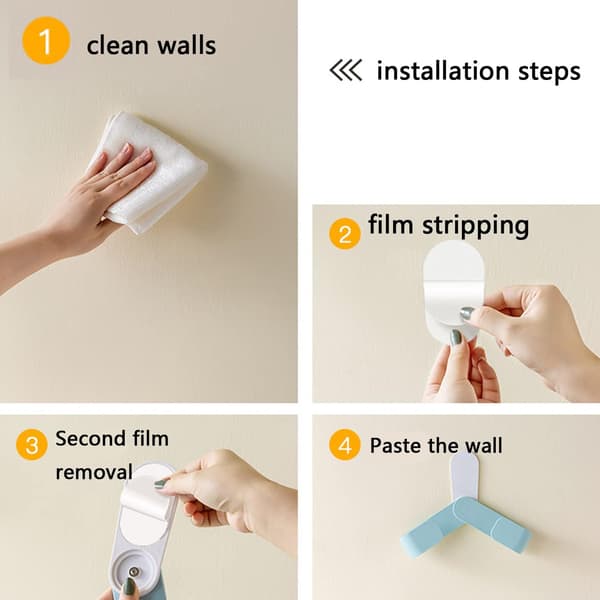 1 clean walls

<<< installation steps

2 film stripping

3 Second film removal

4 Paste the wall