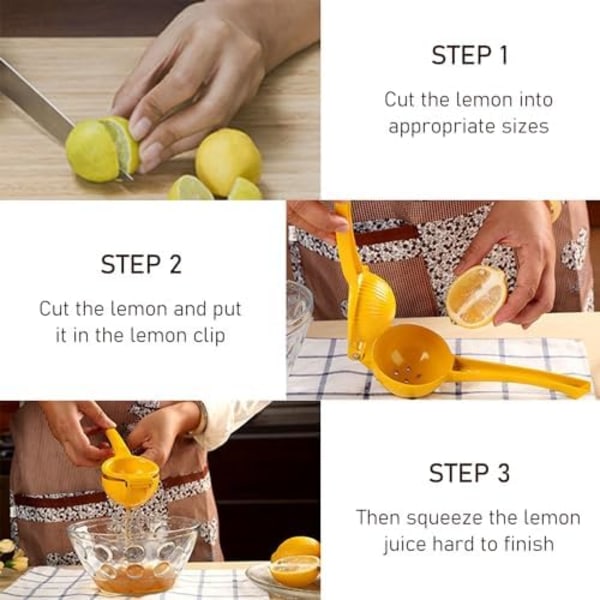 STEP 1

Cut the lemon into appropriate sizes

STEP 2

Cut the lemon and put it in the lemon clip

STEP 3

Then squeeze the lemon juice hard to finish