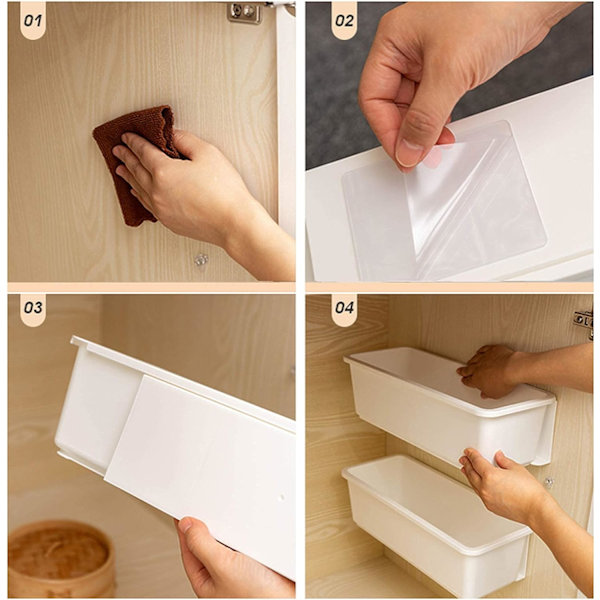 01

02

03

04