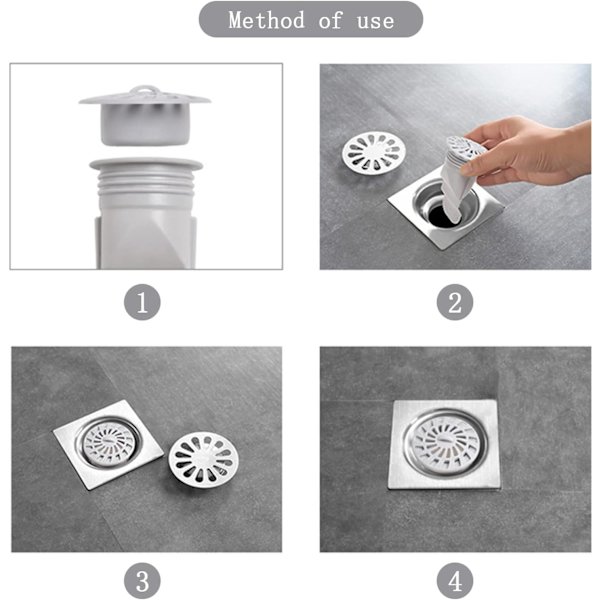 Method of use

1

2

3

4