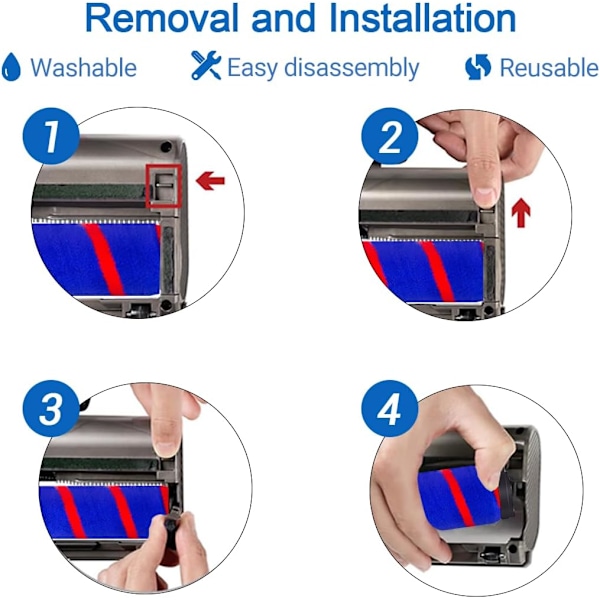 Removal and Installation

Washable Easy disassembly Reusable

1

2

3

4