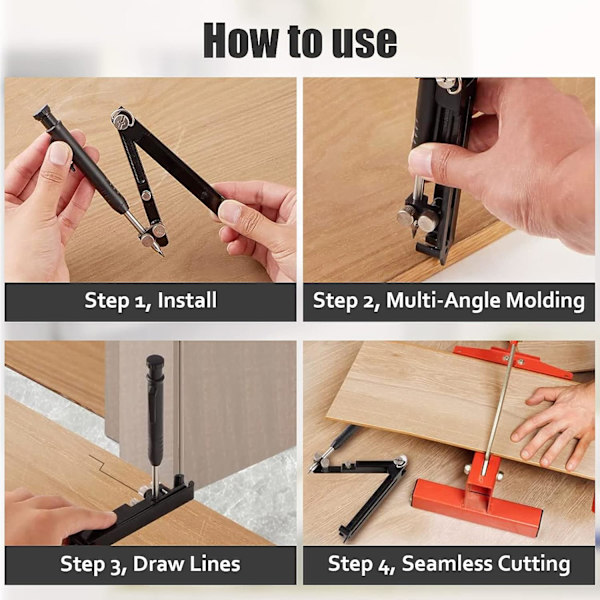 How to use

Step 1, Install

Step 2, Multi-Angle Molding

Step 3, Draw Lines

Step 4, Seamless Cutting