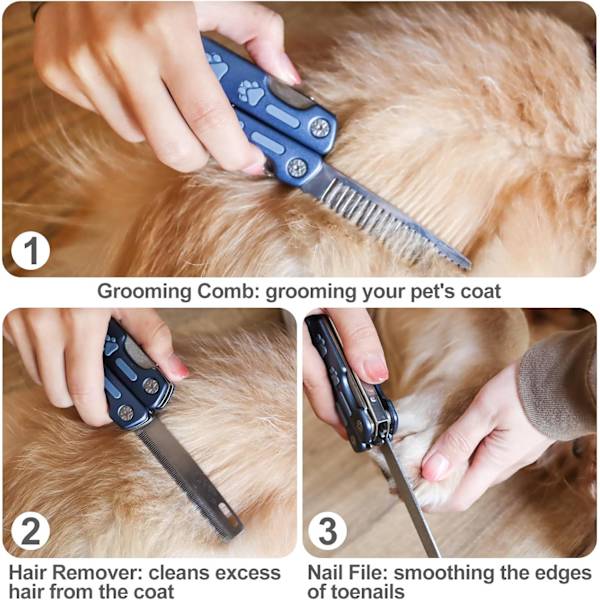 1

Grooming Comb: grooming your pet's coat

2

Hair Remover: cleans excess hair from the coat

3

Nail File: smoothing the edges of toenails