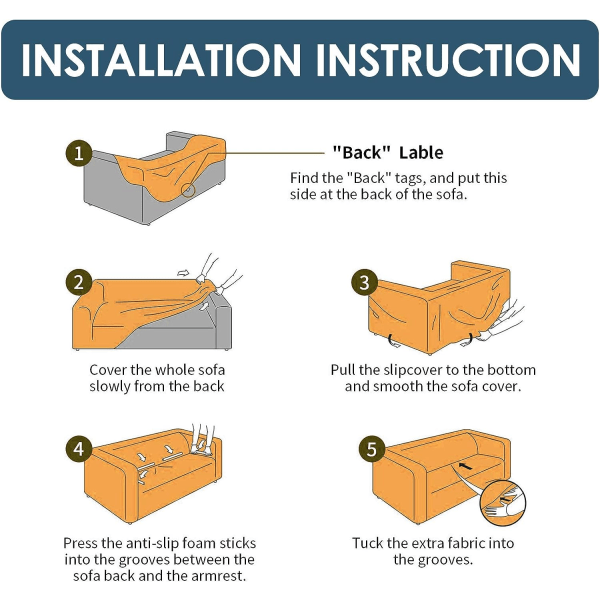 INSTALLATION INSTRUCTION

1

"Back" Lable

Find the "Back" tags, and put this side at the back of the sofa.

2

Cover the whole sofa slowly from the back

3

Pull the slipcover to the bottom and smooth the sofa cover.

4

Press the anti-slip foam sticks into the grooves between the sofa back and the armrest.

5

Tuck the extra fabric into the grooves.