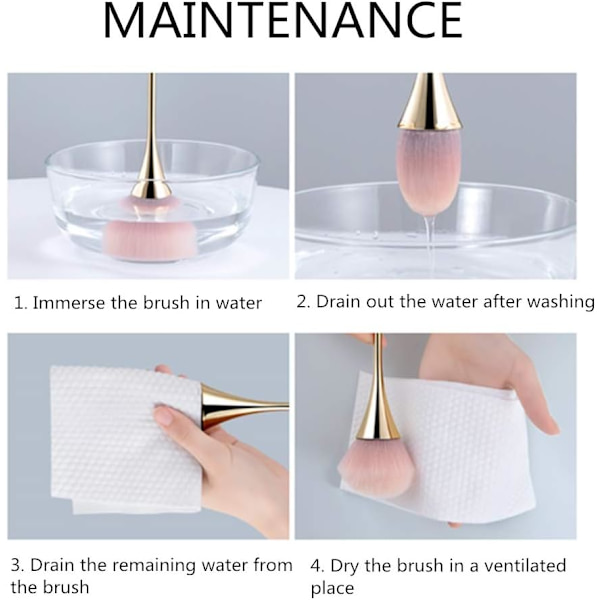 MAINTENANCE

1. Immerse the brush in water

2. Drain out the water after washing

3. Drain the remaining water from the brush

4. Dry the brush in a ventilated place