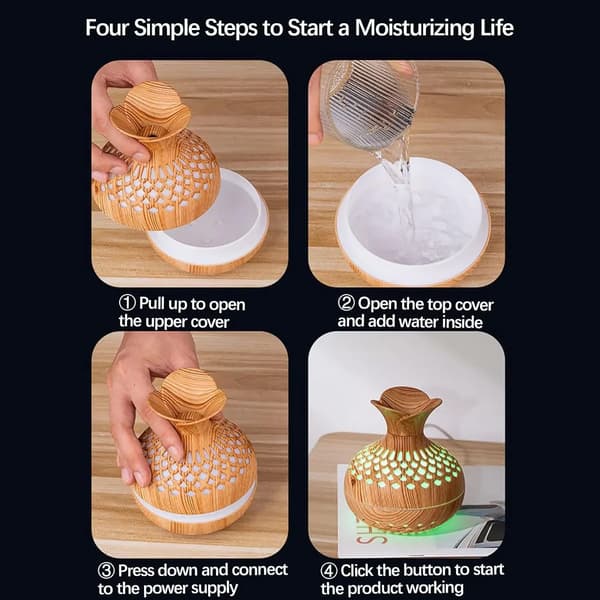 Four Simple Steps to Start a Moisturizing Life

① Pull up to open the upper cover

② Open the top cover and add water inside

③ Press down and connect to the power supply

④ Click the button to start the product working