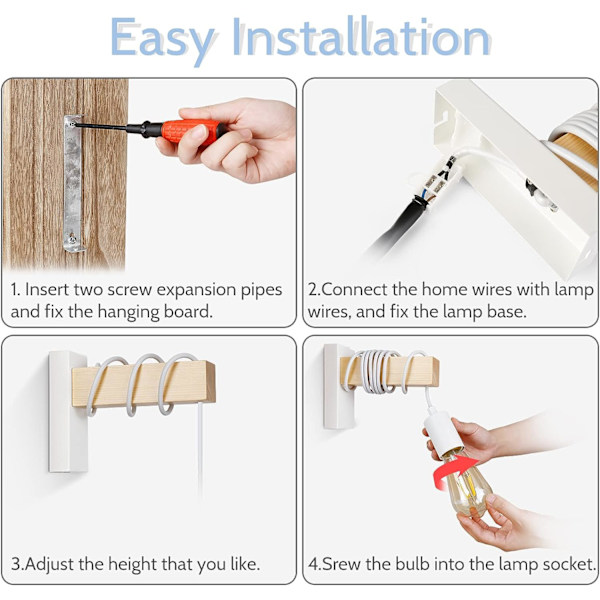 Easy Installation

1. Insert two screw expansion pipes and fix the hanging board.

2.Connect the home wires with lamp wires, and fix the lamp base.

3.Adjust the height that you like.

4.Srew the bulb into the lamp socket.