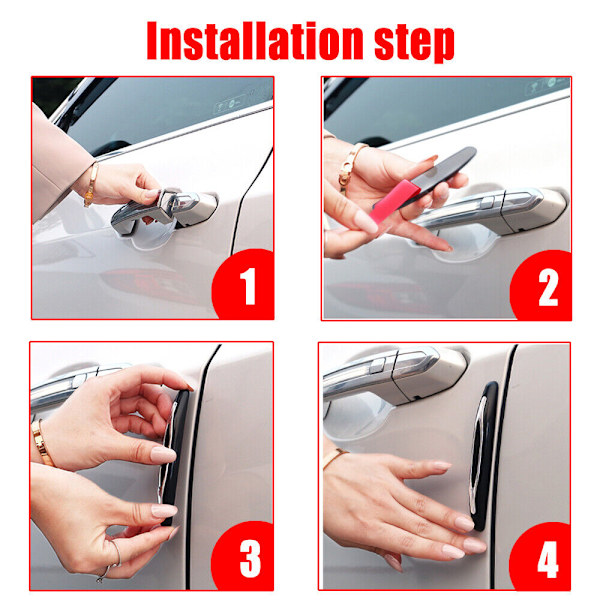 Installation step

1

2

3

4