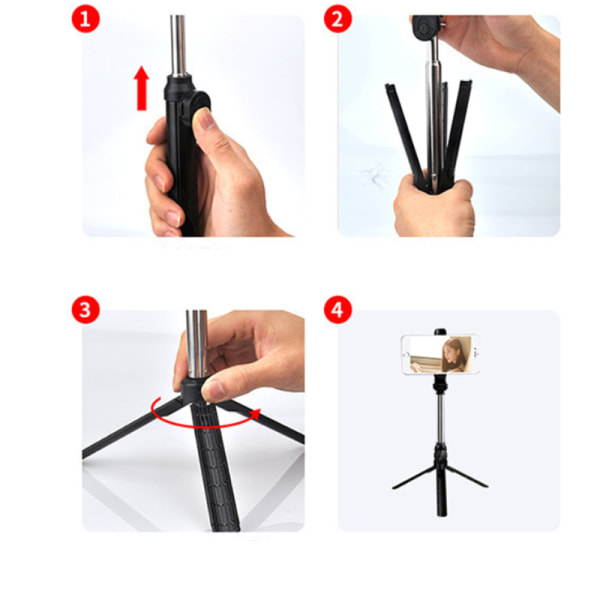 1
2
3
4