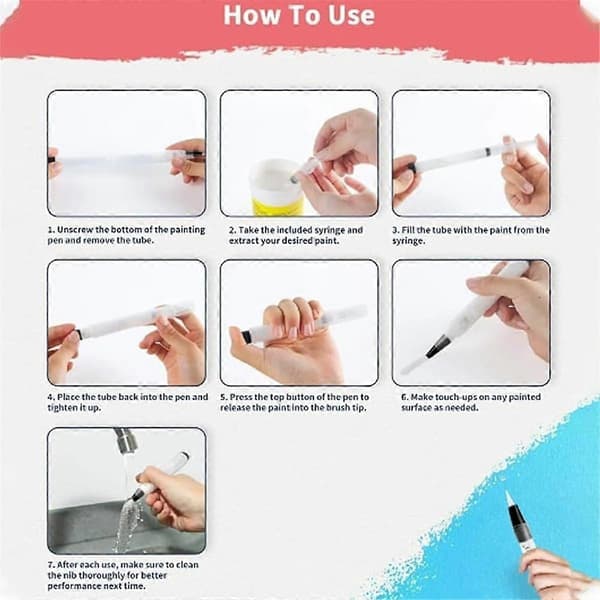 How To Use

1. Unscrew the bottom of the painting pen and remove the tube.

2. Take the included syringe and extract your desired paint.

3. Fill the tube with the paint from the syringe.

4. Place the tube back into the pen and tighten it up.

5. Press the top button of the pen to release the paint into the brush tip.

6. Make touch-ups on any painted surface as needed.

7. After each use, make sure to clean the nib thoroughly for better performance next time.