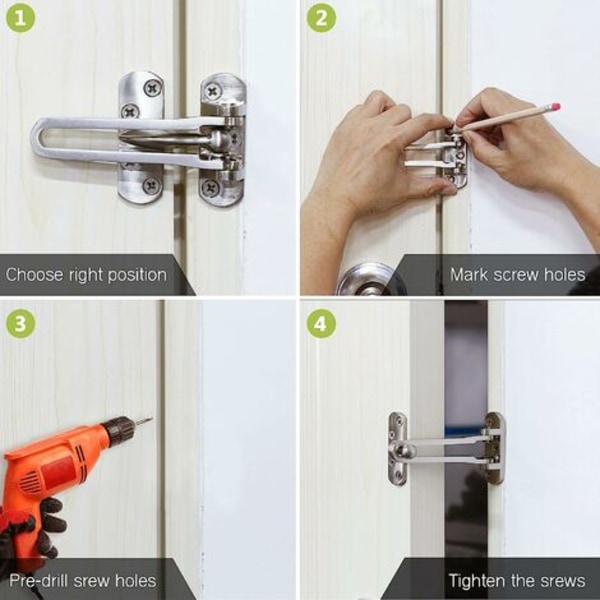 1
Choose right position

2
Mark screw holes

3
Pre-drill srew holes

4
Tighten the srews