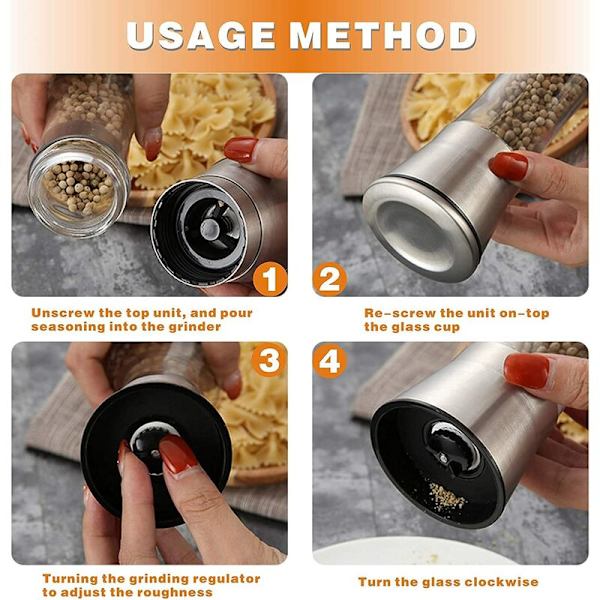 USAGE METHOD

1

Unscrew the top unit, and pour seasoning into the grinder

2

Re-screw the unit on-top the glass cup

3

Turning the grinding regulator to adjust the roughness

4

Turn the glass clockwise