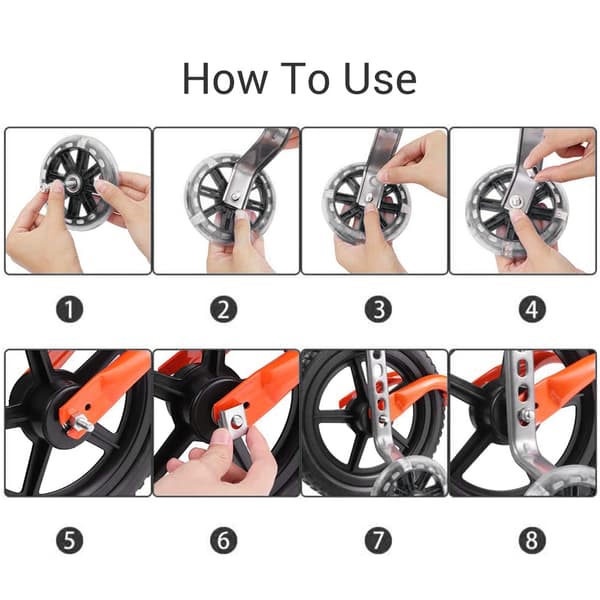 How To Use

1 2 3 4

5 6 7 8