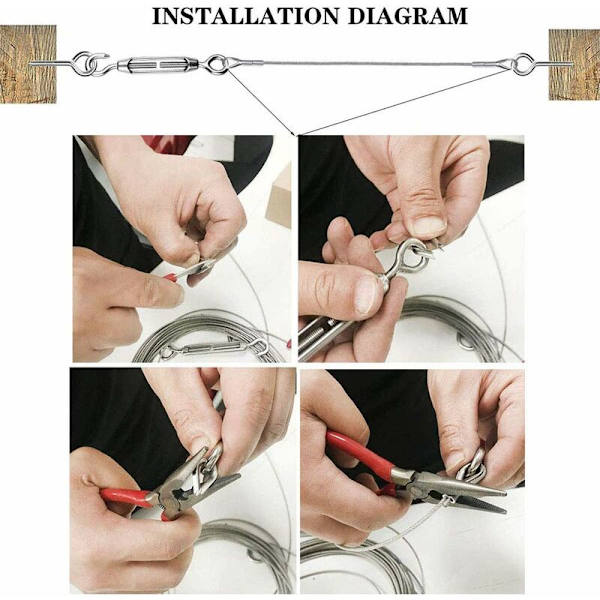 INSTALLATION DIAGRAM