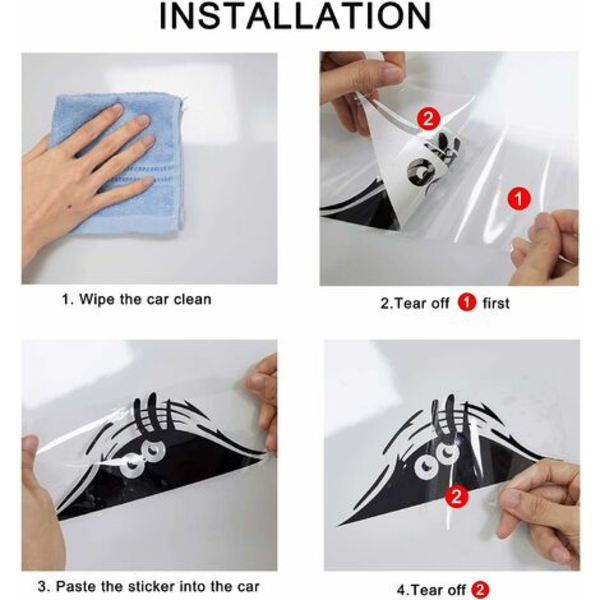 INSTALLATION

2

1

1. Wipe the car clean

2.Tear off 1 first

2

3. Paste the sticker into the car

4.Tear off 2