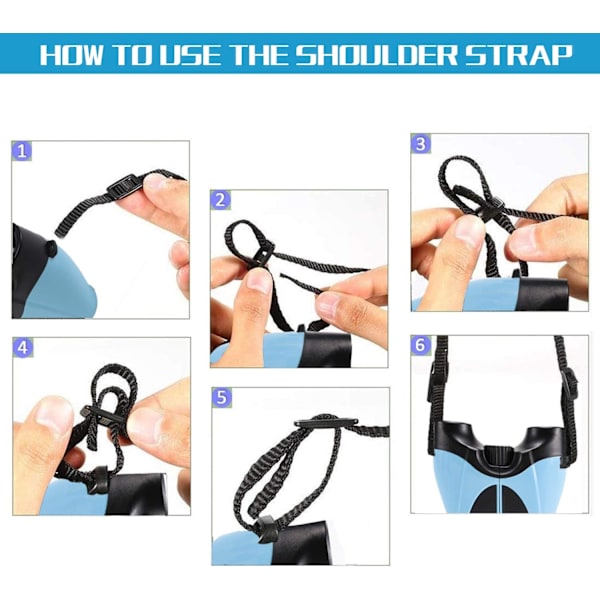 HOW TO USE THE SHOULDER STRAP

1

2

3

4

5

6