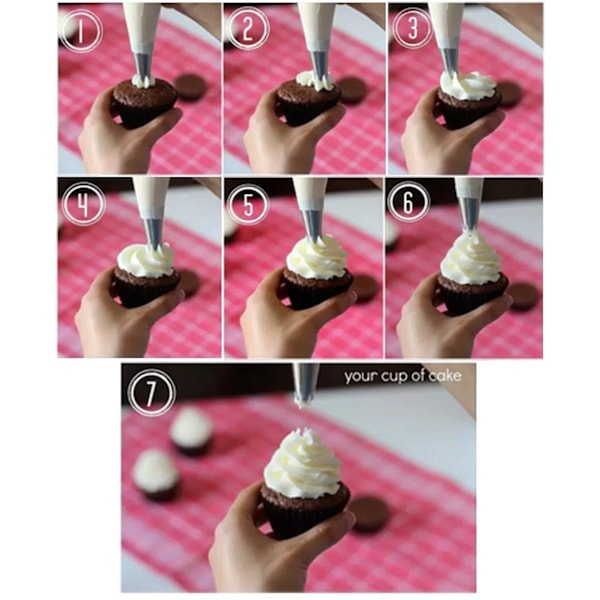 1

2

3

4

5

6

7

your cup of cake